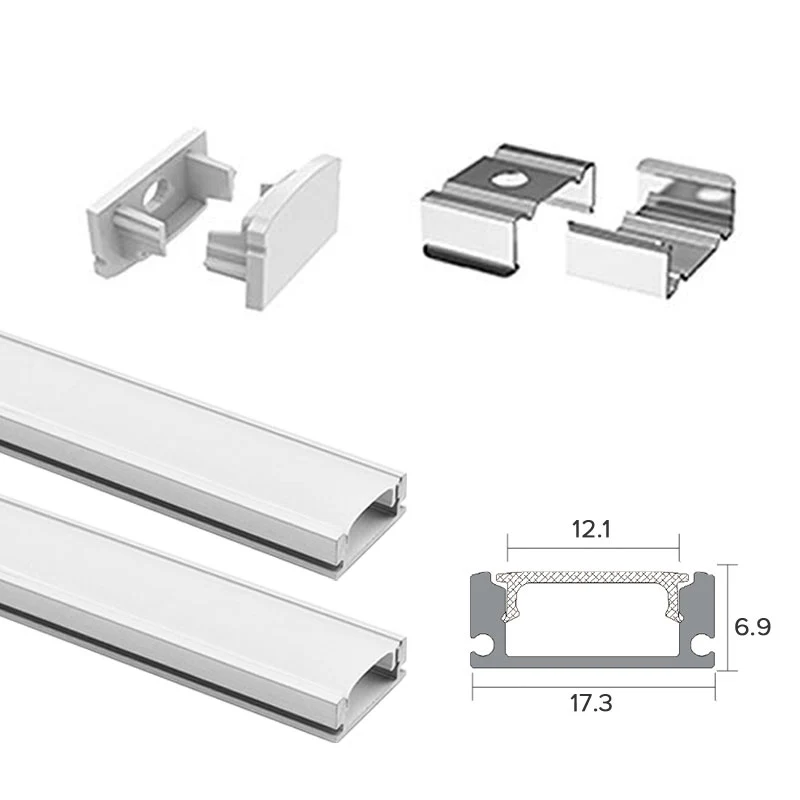 12.1
6.9
17.3